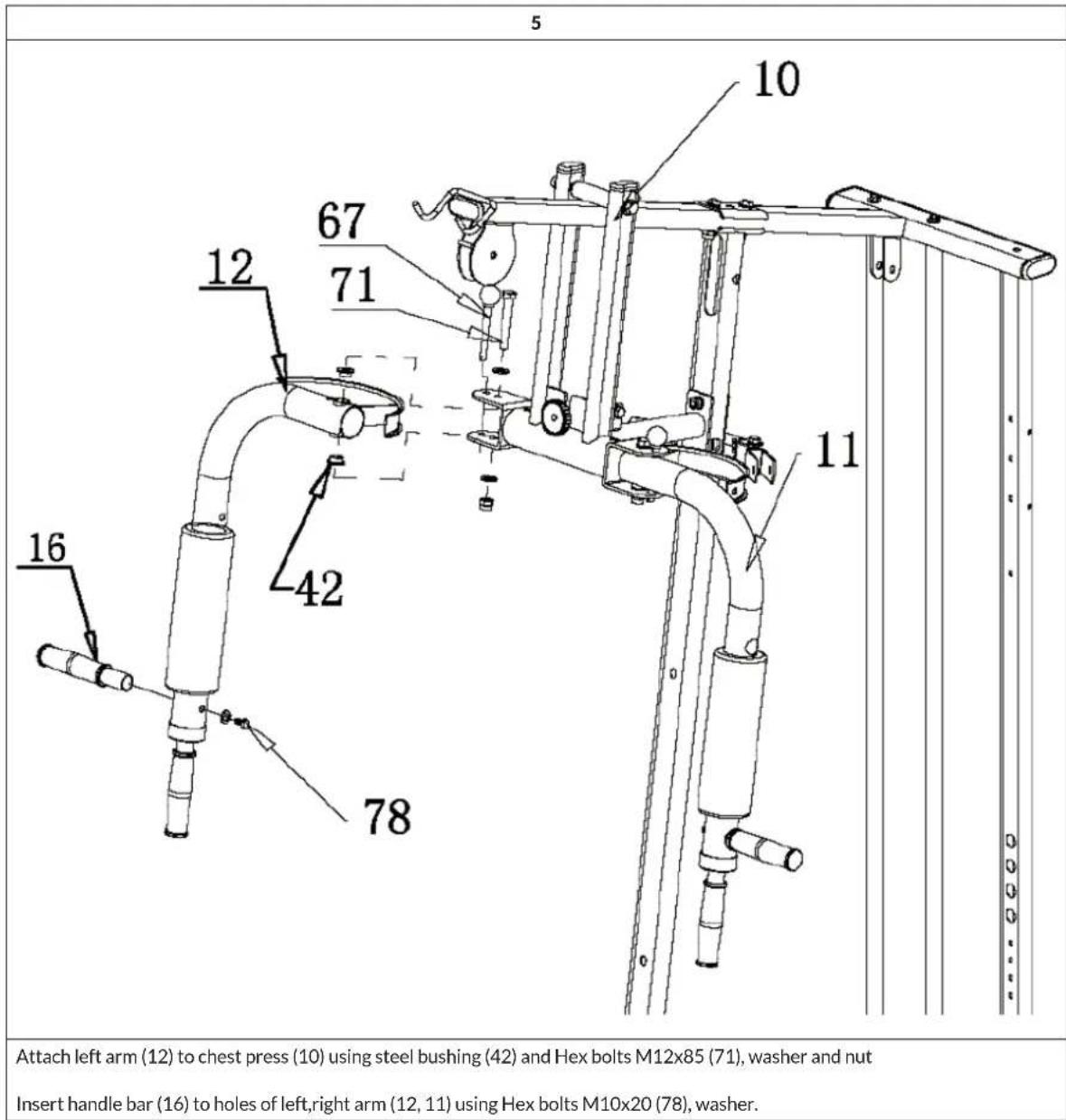 5

10

67

12

71

11

16

42

78

Attach left arm (12) to chest press (10) using steel bushing (42) and Hex bolts M12x85 (71), washer and nut

Insert handle bar (16) to holes of left,right arm (12, 11) using Hex bolts M10x20 (78), washer.