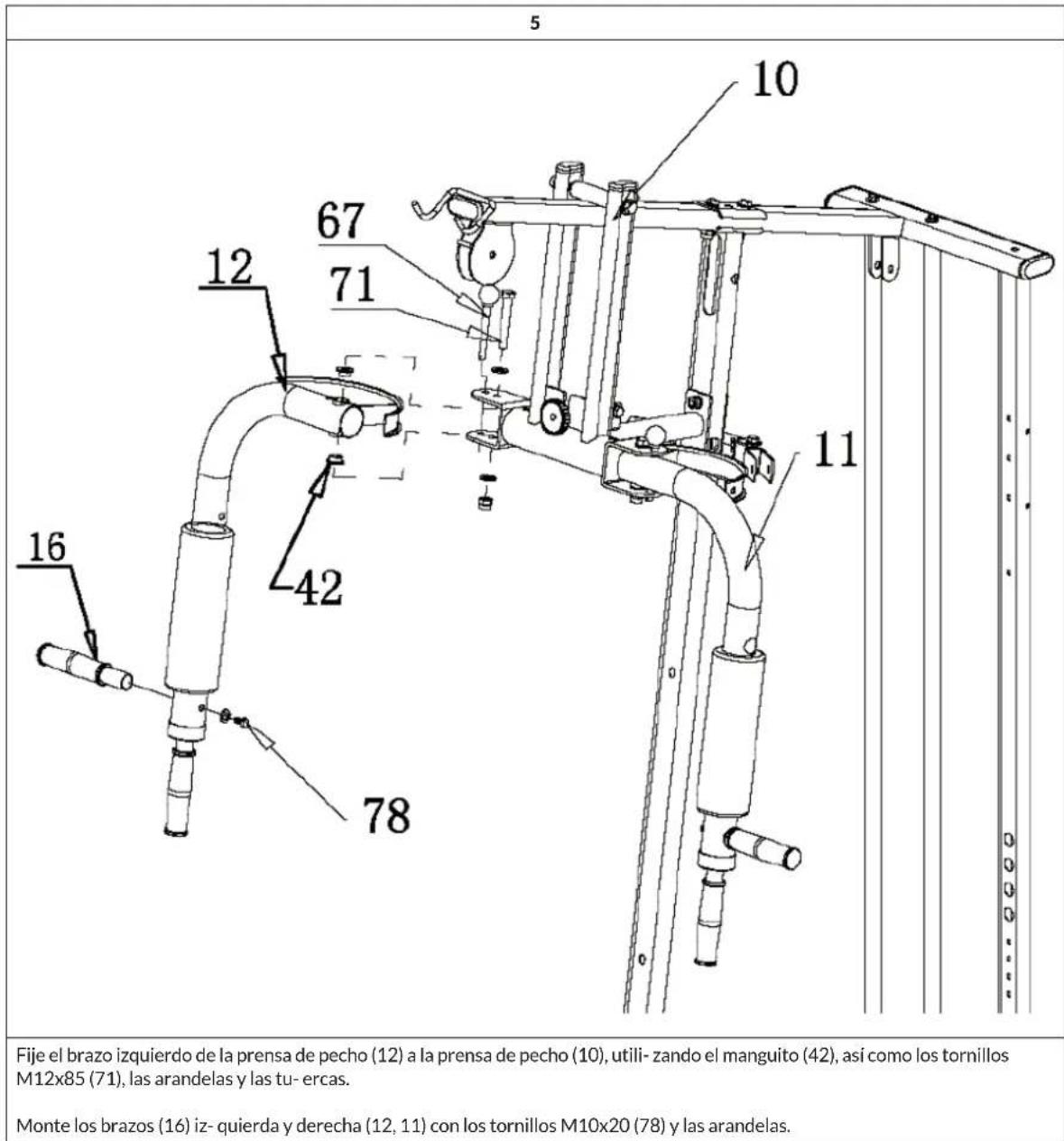 5

10

67

12

71

11

16

42

78

Fije el brazo izquierdo de la prensa de pecho (12) a la prensa de pecho (10), utili- zando el manguito (42), así como los tornillos M12x85 (71), las arandelas y las tu- ercas.

Monte los brazos (16) iz- quierda y derecha (12, 11) con los tornillos M10x20 (78) y las arandelas.