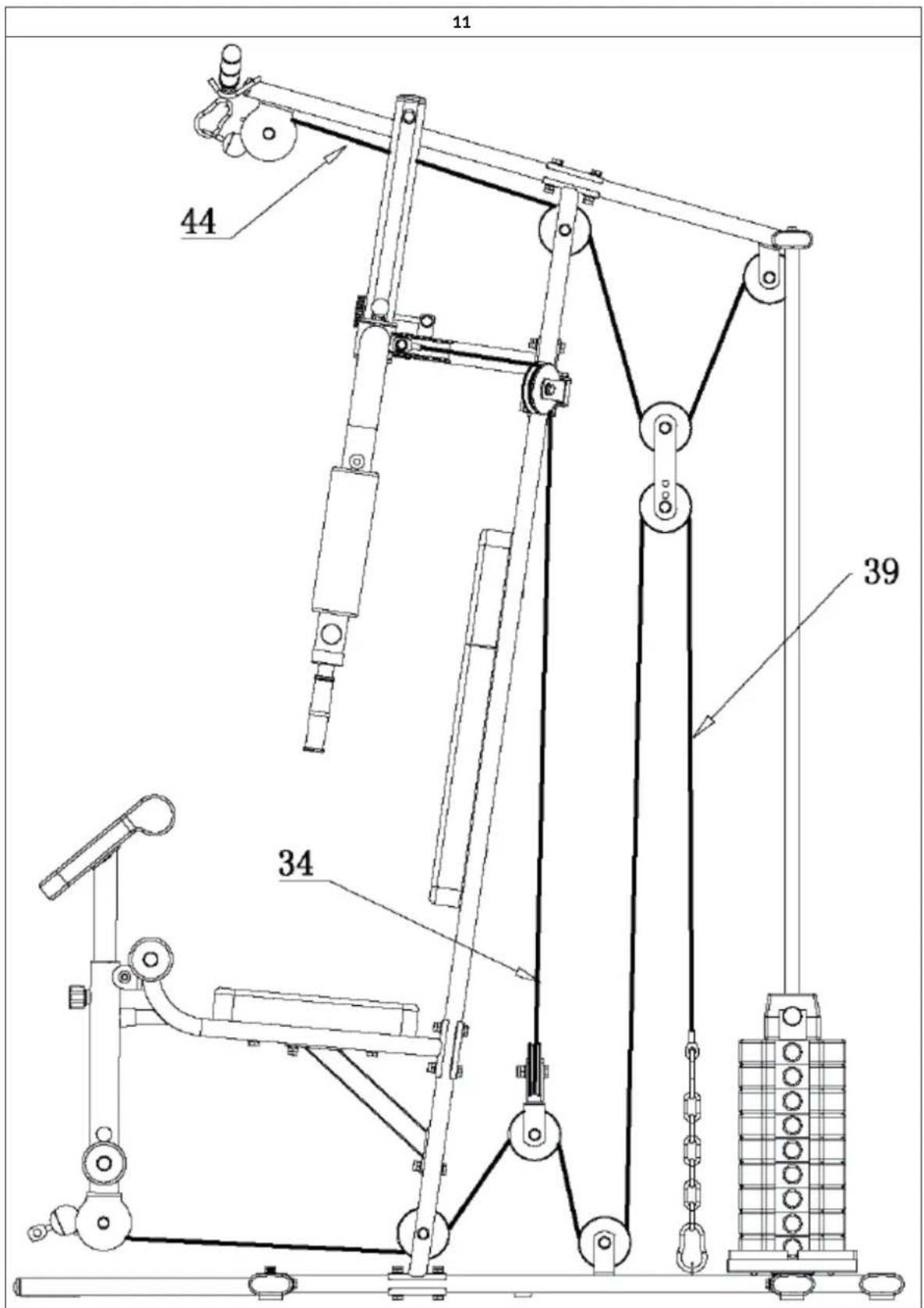 11

44

39

34