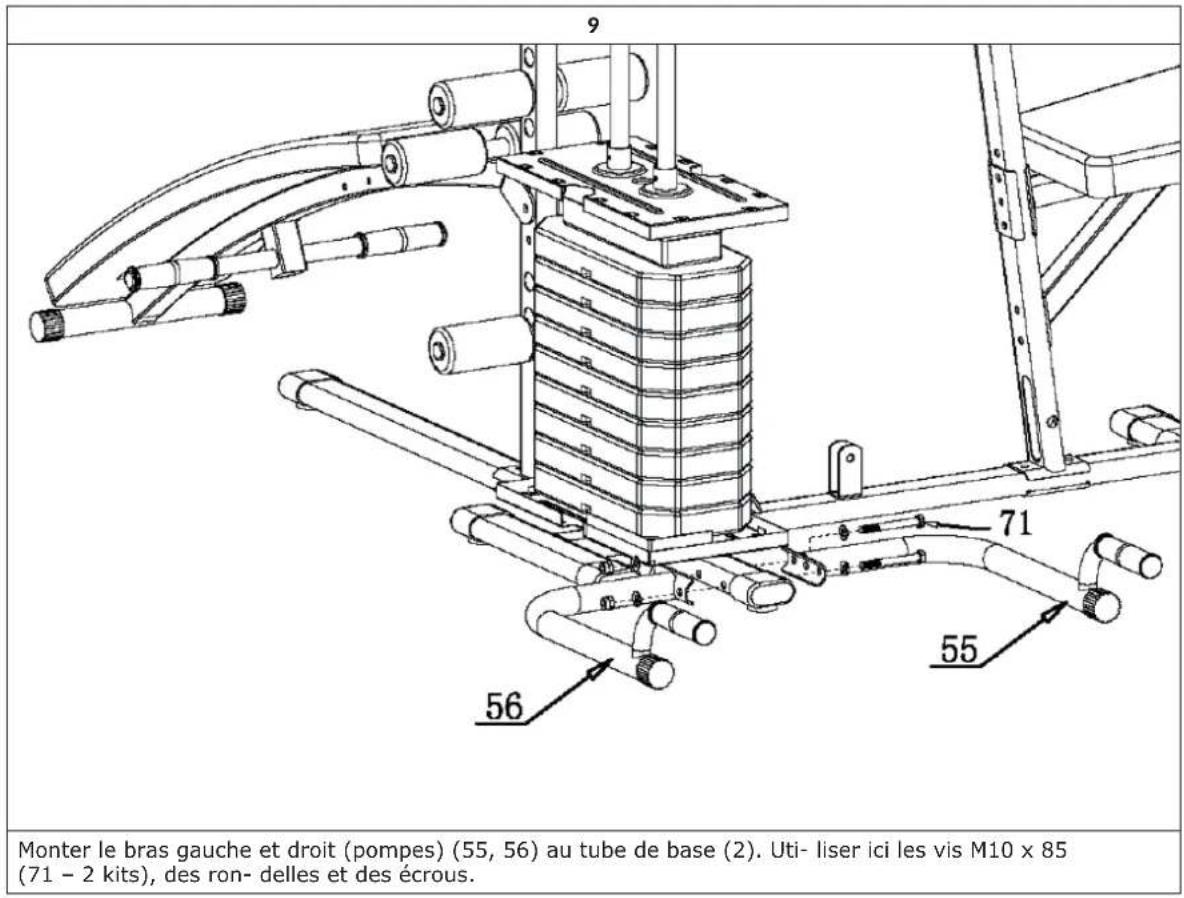 9

71

55

56

Monter le bras gauche et droit (pompes) (55, 56) au tube de base (2). Uti- liser ici les vis M10 x 85 (71 – 2 kits), des ron- delles et des écrous.