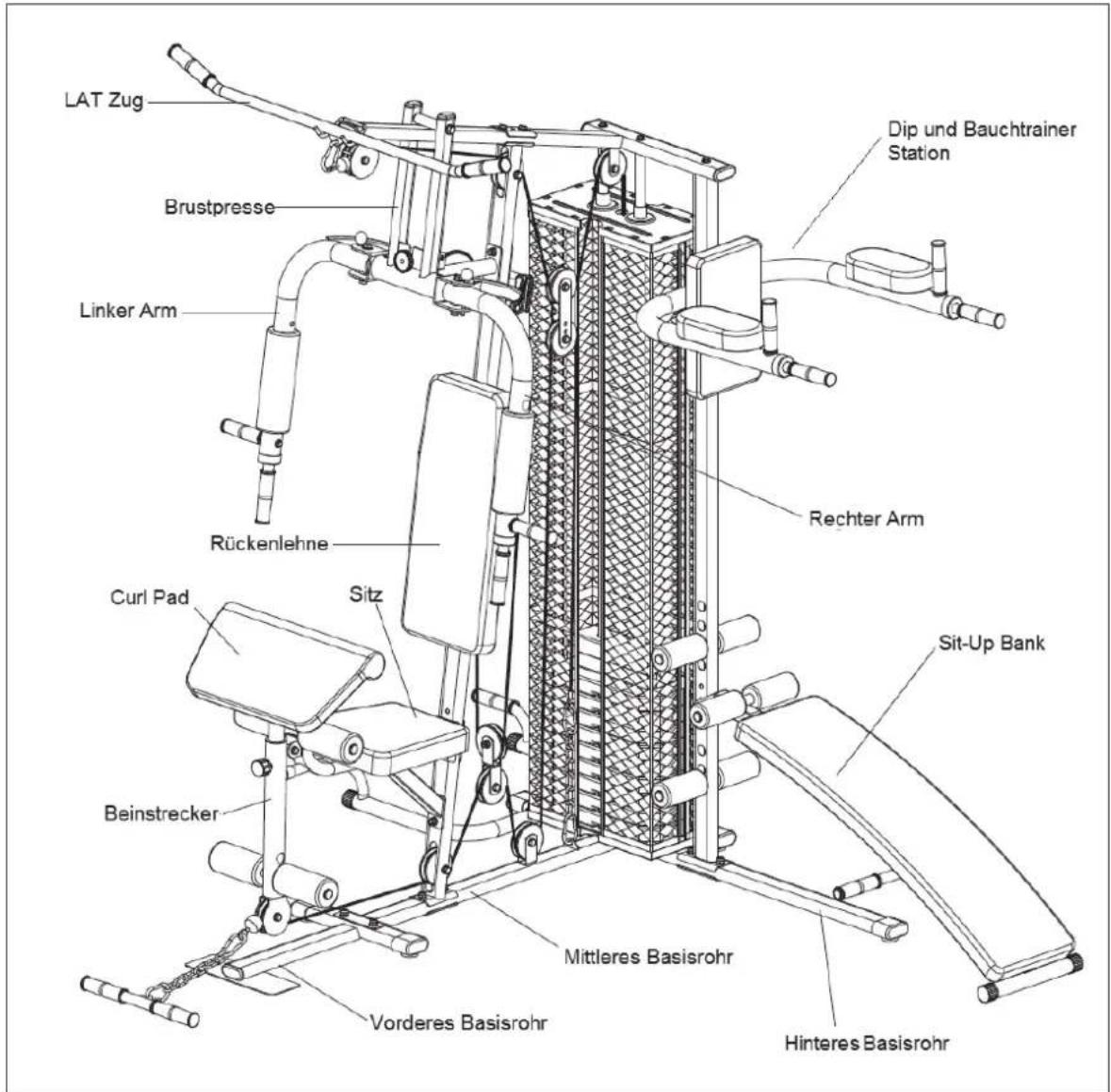 LAT Zug

Dip und Bauchtrainer Station

Brustpresse

Linker Arm

Rechter Arm

Rückenlehne

Curl Pad

Sitz

Sit-Up Bank

Beinstrecker

Mittleres Basisrohr

Vorderes Basisrohr

Hinteres Basisrohr