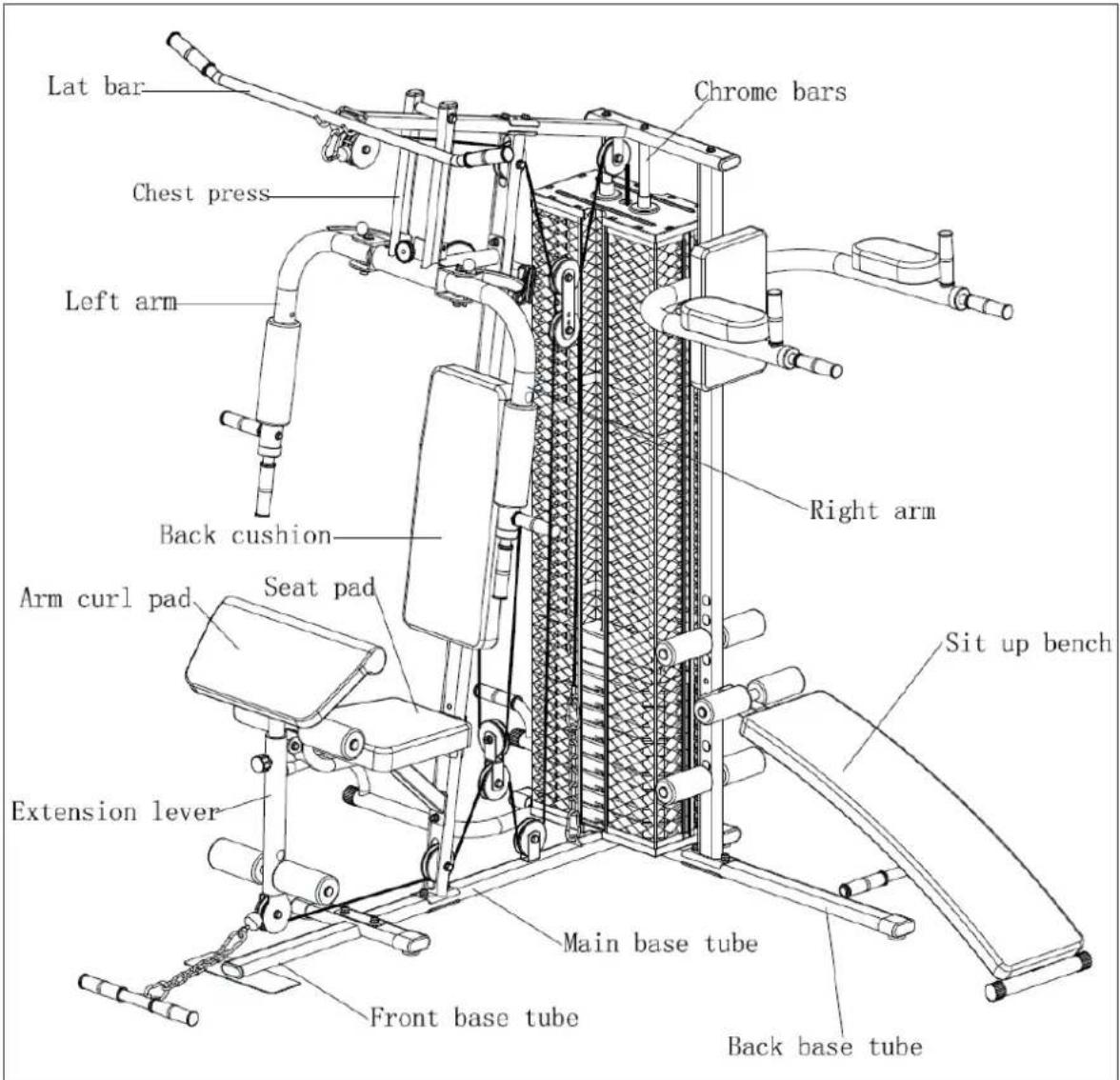 Lat bar
Chrome bars
Chest press
Left arm
Right arm
Back cushion
Arm curl pad
Seat pad
Sit up bench
Extension lever
Main base tube
Front base tube
Back base tube