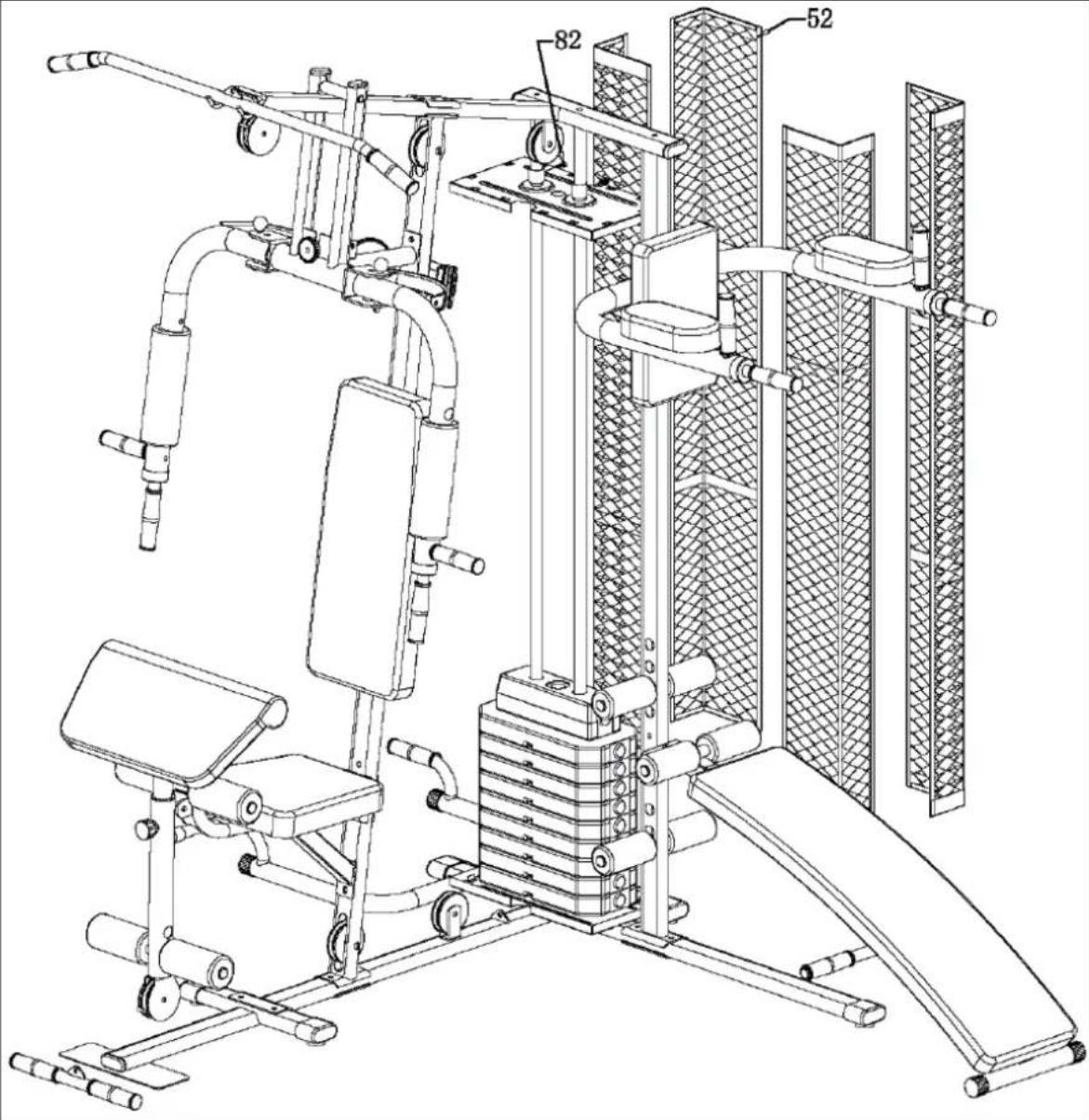 82
52