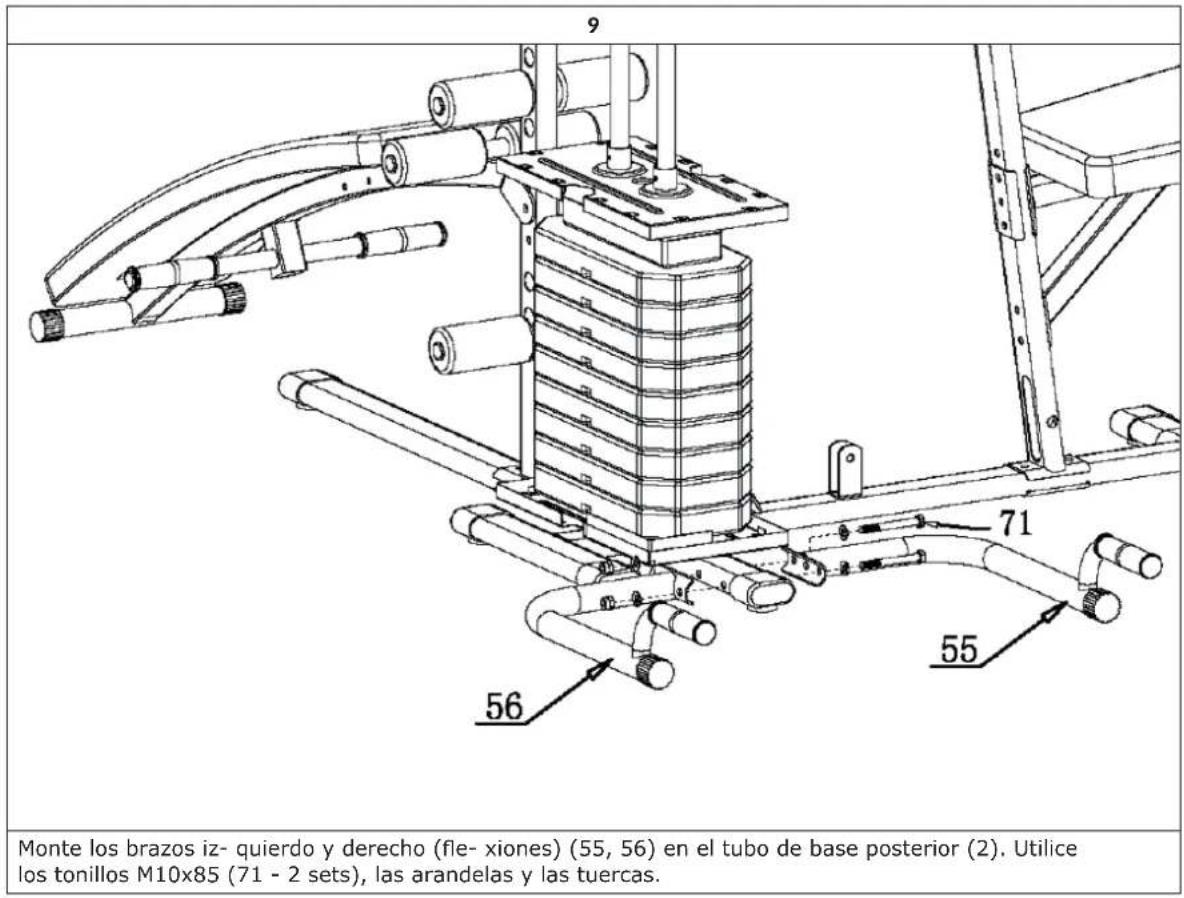 9

71

55

56

Monte los brazos iz- quierdo y derecho (fle- xiones) (55, 56) en el tubo de base posterior (2). Utilice los tonillos M10x85 (71 - 2 sets), las arandelas y las tuercas.