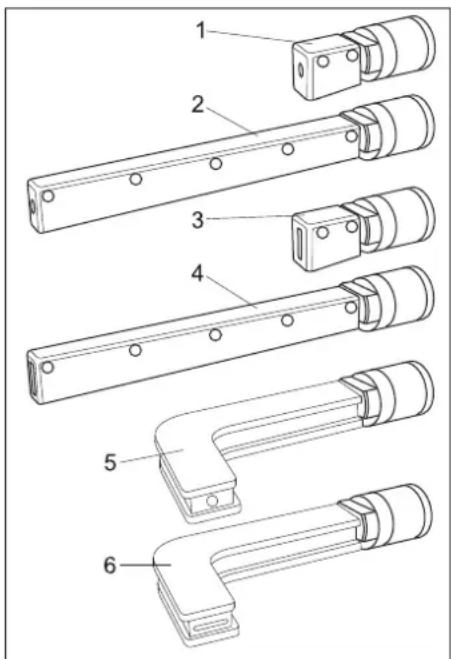 1
2
3
4
5
6