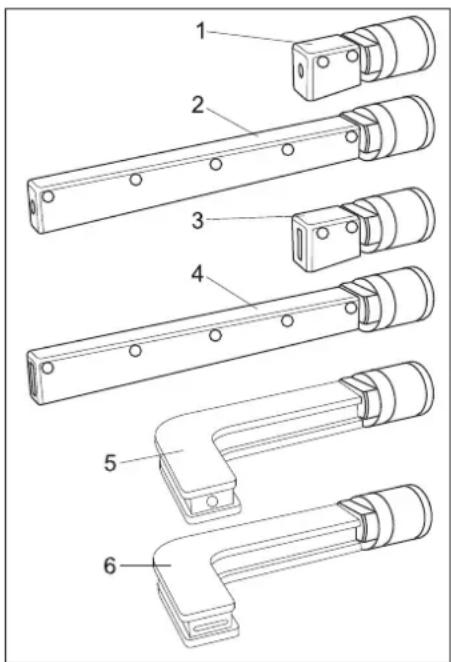 1
2
3
4
5
6