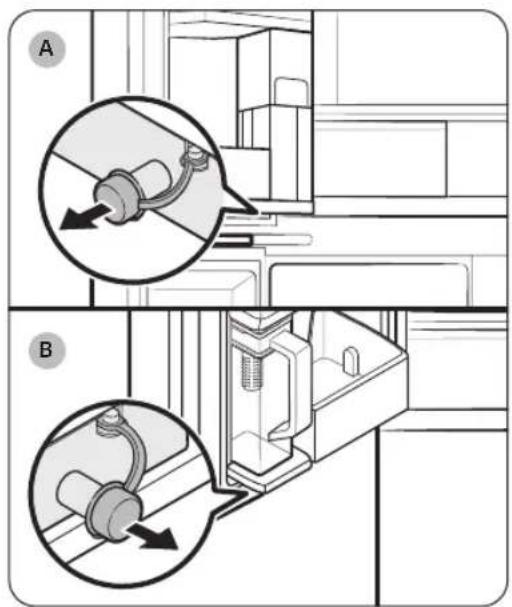 A

B