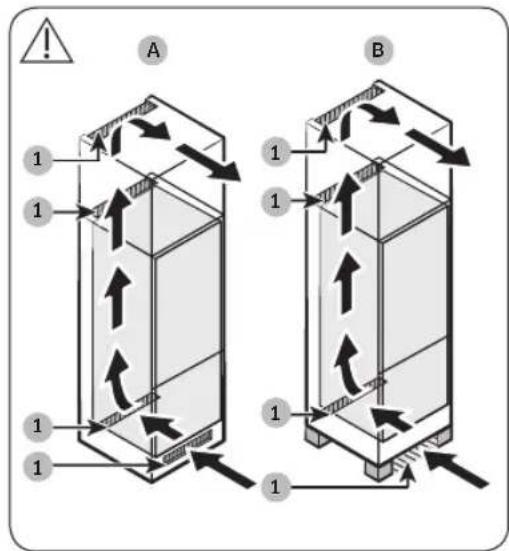 A

B

1

1

1

1

1

1

1

1