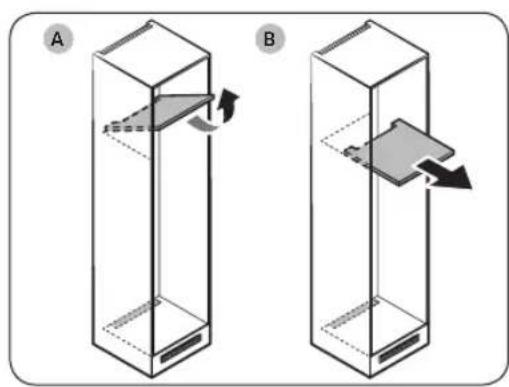 A

B