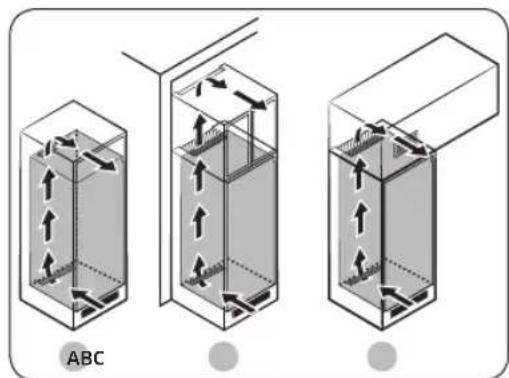 ABC