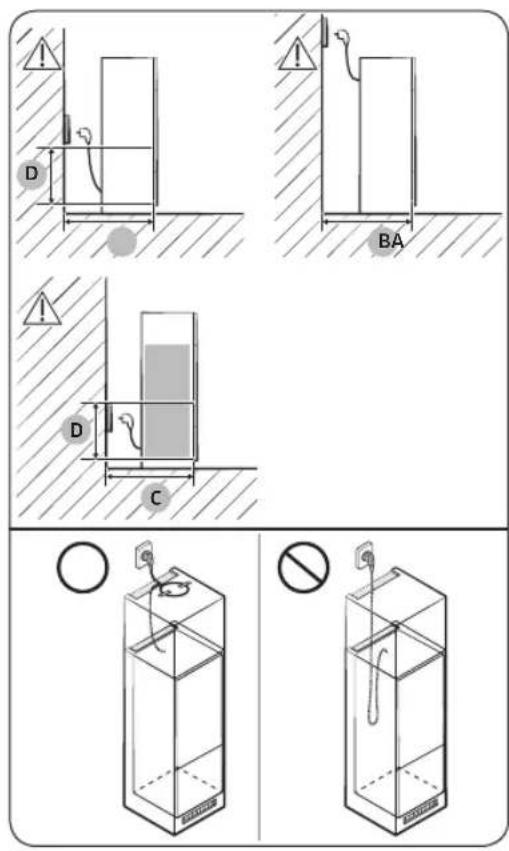 D

BA

D

C