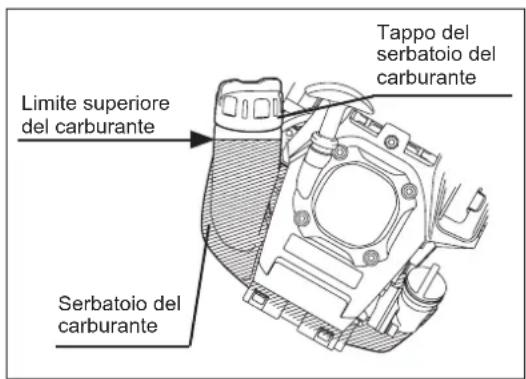 Tappo del serbatoio del carburante

Limite superiore del carburante

Serbatoio del carburante