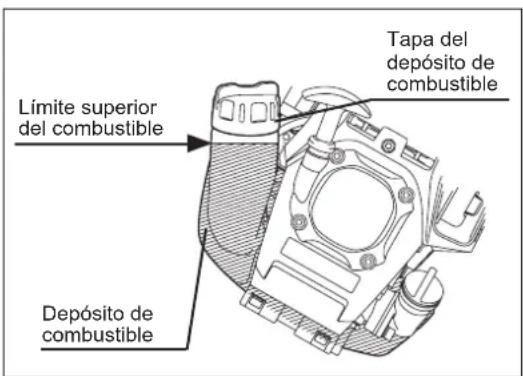 Tapa del depósito de combustible

Límite superior del combustible

Depósito de combustible