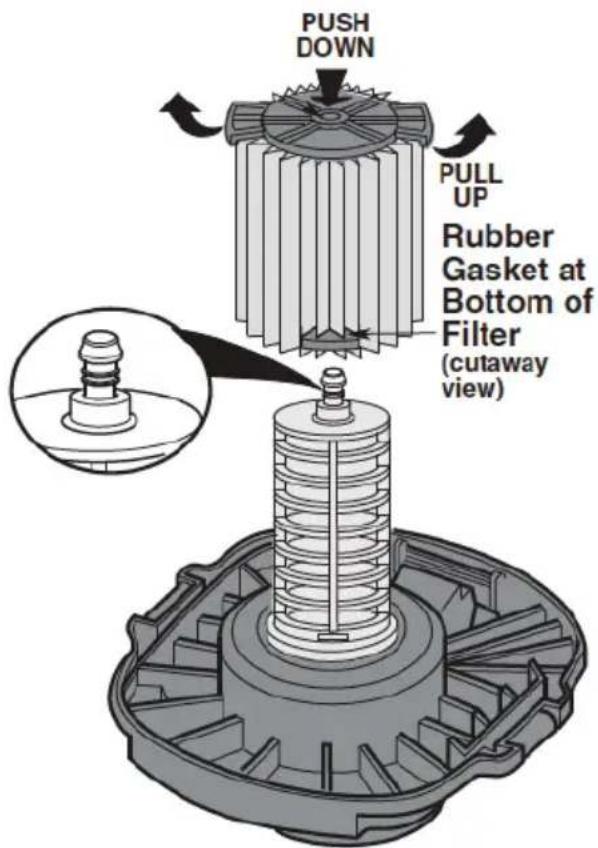 PUSH DOWN

PULL UP

Rubber Gasket at Bottom of Filter (cutaway view)