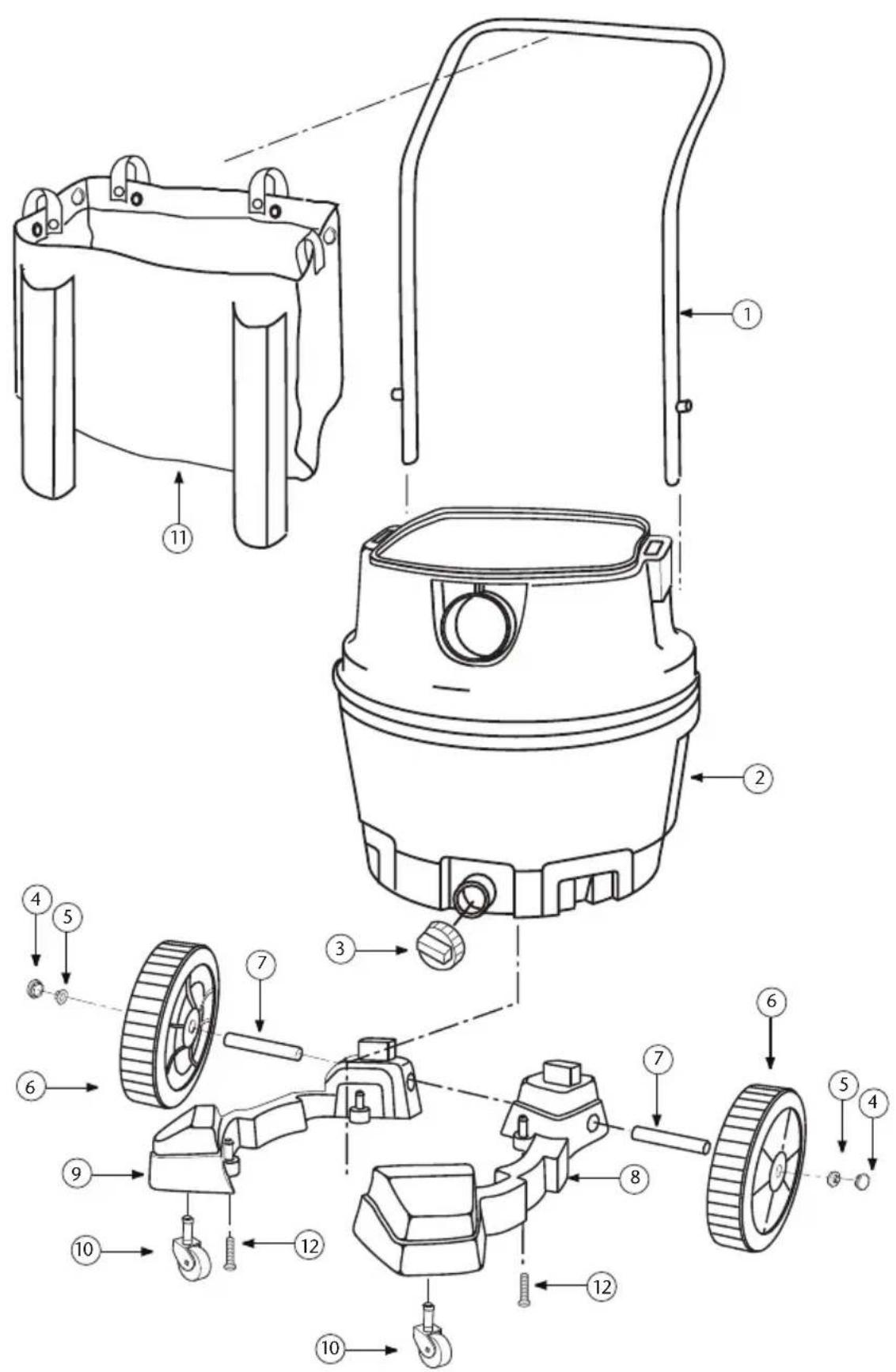 1
11
2
4
5
3
7
6
6
7
5
4
9
8
10
12
12
10