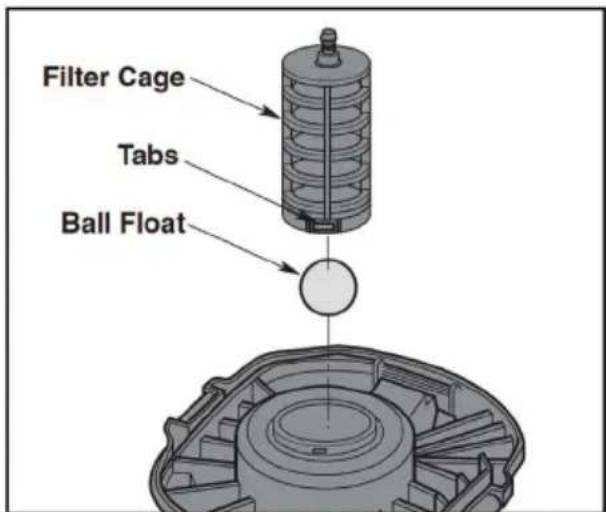 Filter Cage
Tabs
Ball Float