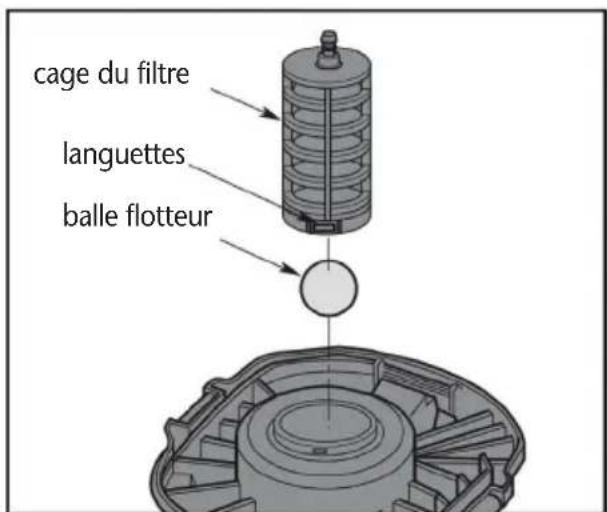 cage du filtre

languettes

balle flotteur