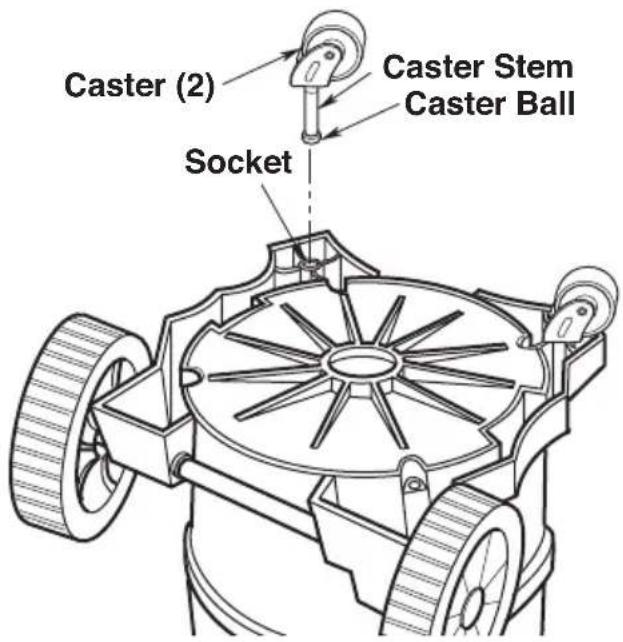 Caster (2)
Caster Stem
Caster Ball
Socket