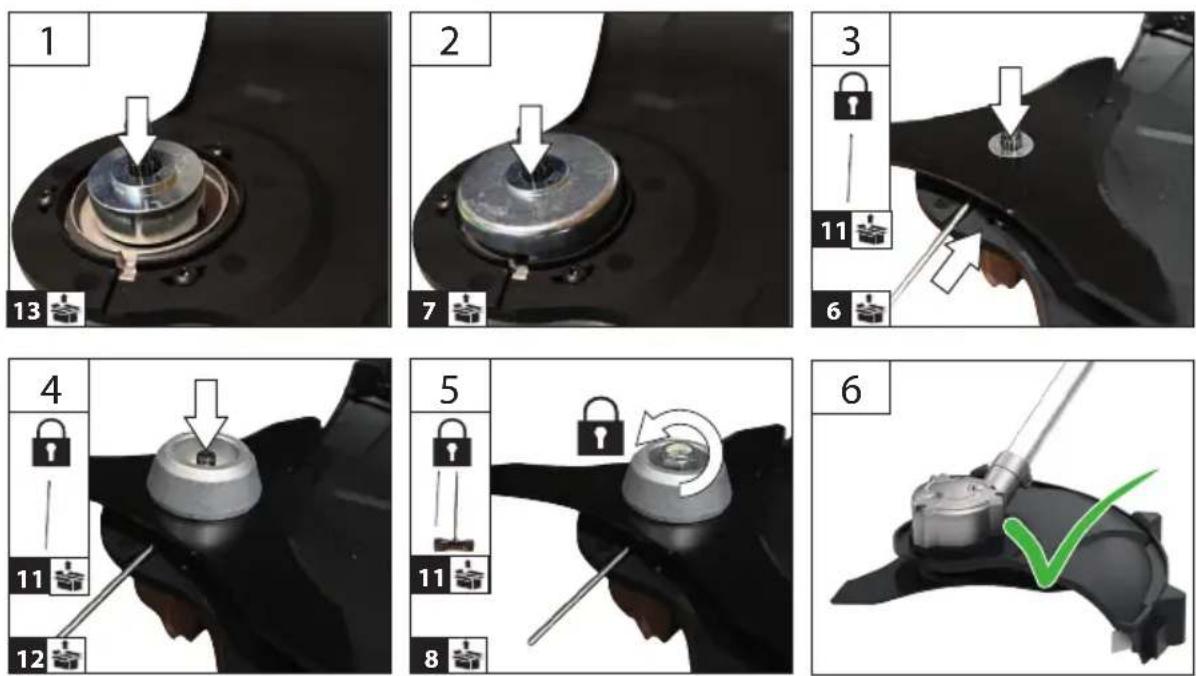 1
13

2
7

3
11
6

4
11
12

5
11
8

6