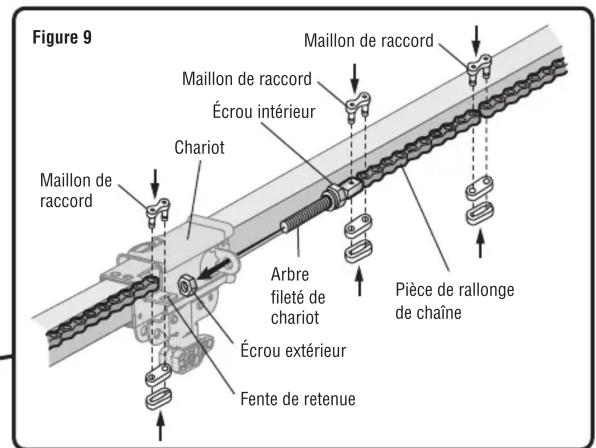 Figure 9

Maillon de raccord

Maillon de raccord

Écrou intérieur

Chariot

Maillon de raccord

Arbre fileté de chariot

Pièce de rallonge de chaîne

Écrou extérieur

Fente de retenue