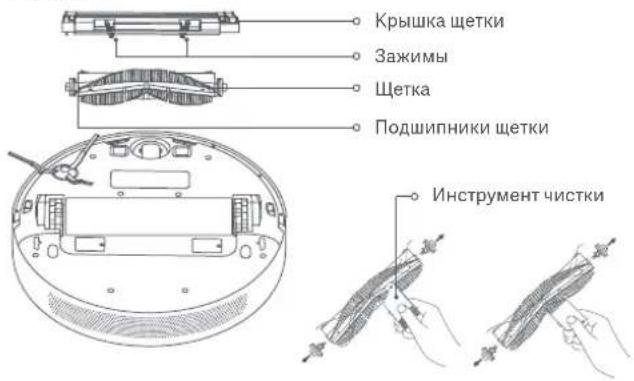 Крышка щетки

Зажимы

Щетка

Подшипники щетки

Инструмент чистки