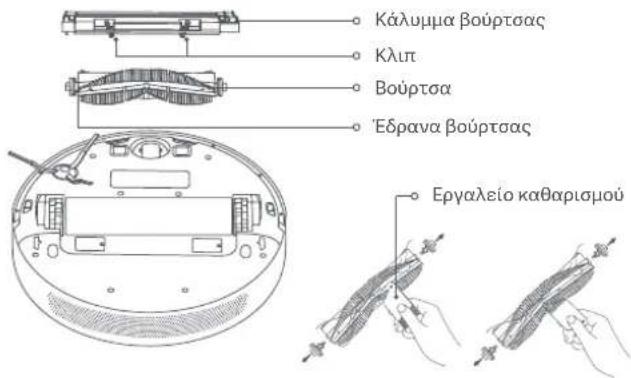 Κάλυμμα βούρτσας
Κλιπ
Βούρτσα
Έδρανα βούρτσας
Εργαλείο καθαρισμού