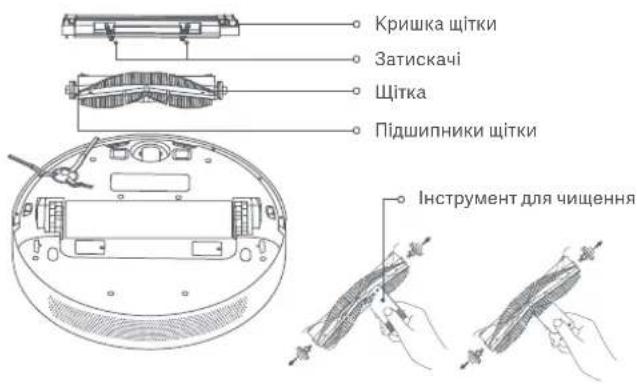 Кришка щітки

Затискачі

Щітка

Підшипники щітки

Інструмент для чищення