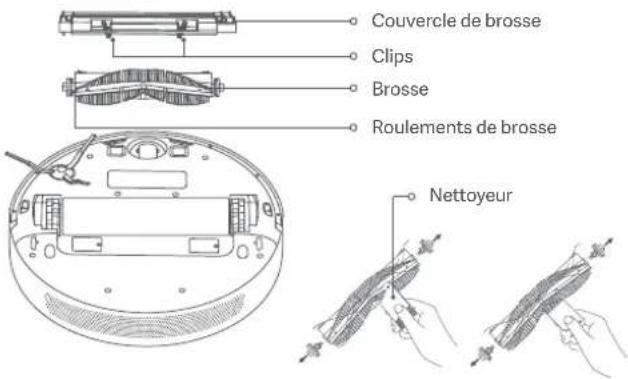 Couvercle de brosse
Clips
Brosse
Roulements de brosse
Nettoyeur