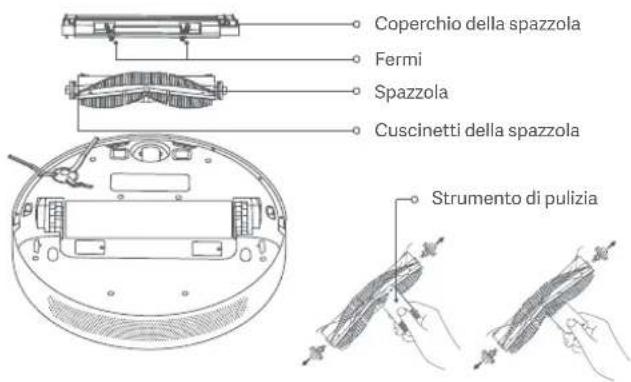 Coperchio della spazzola

Fermi

Spazzola

Cuscinetti della spazzola

Strumento di pulizia