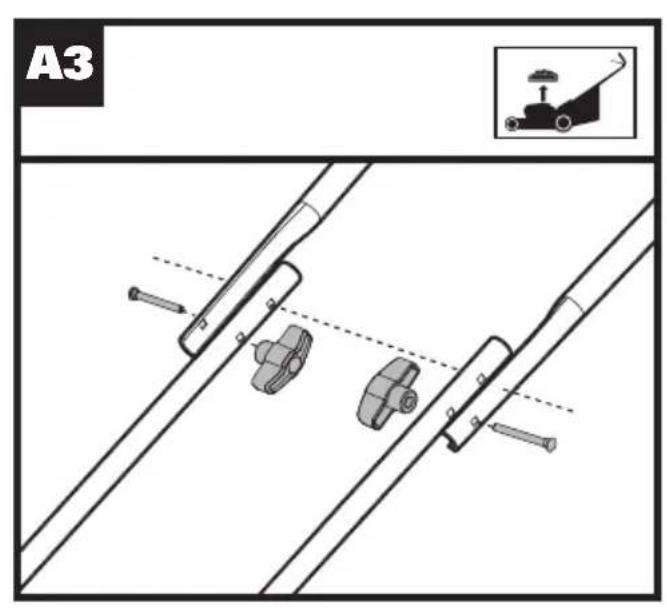 A3