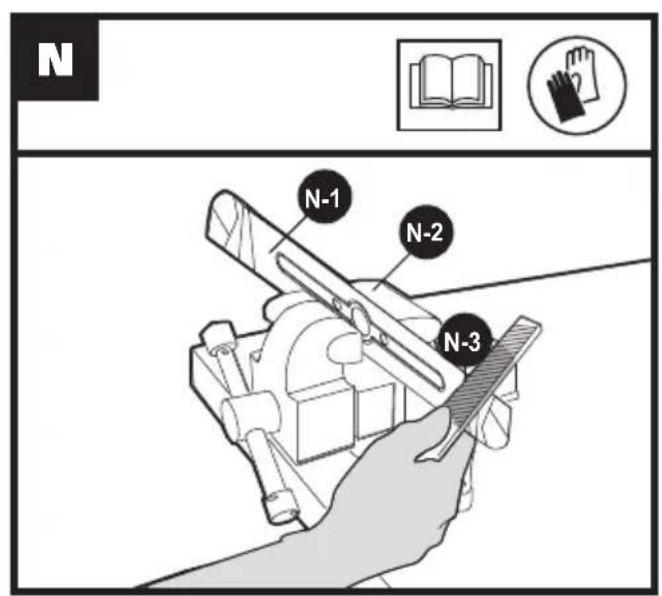 N

N-1

N-2

N-3