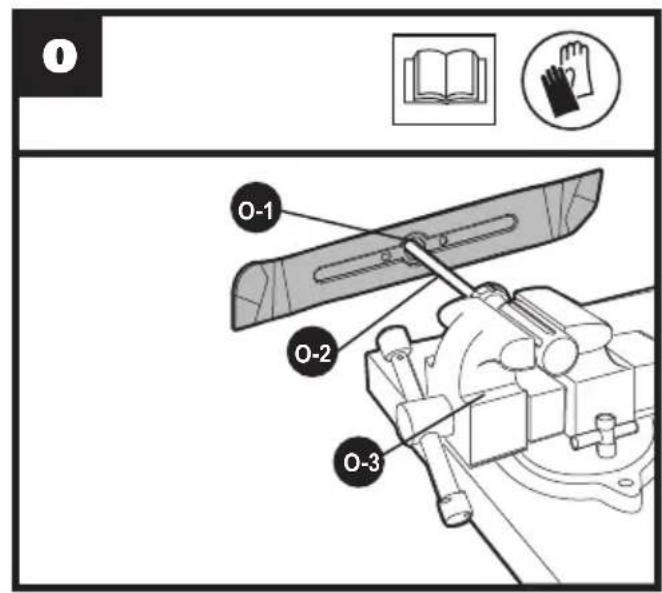 O

O-1

O-2

O-3