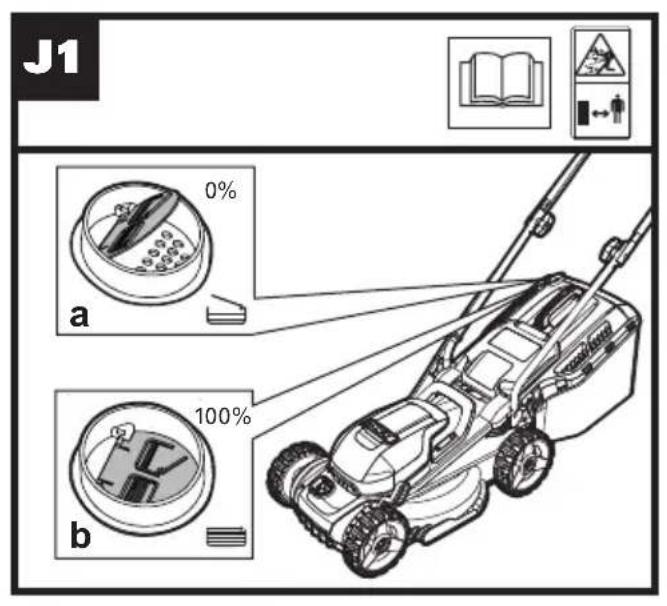 J1

0%

a

100%

b