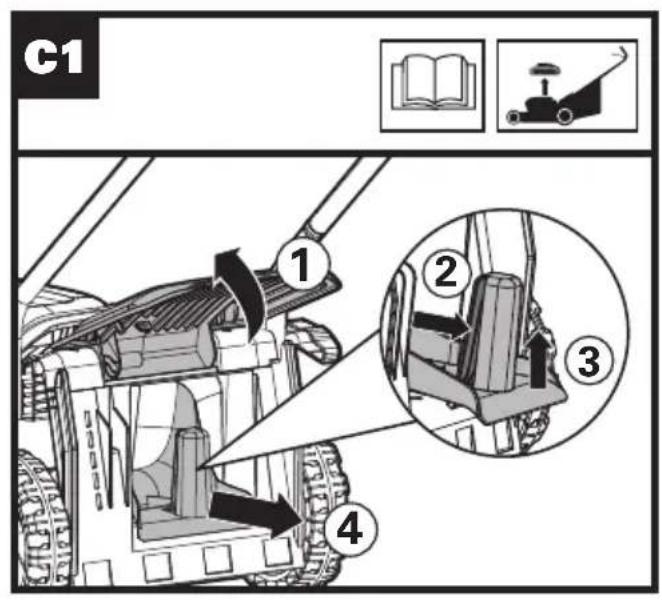 C1

1

2

3

4