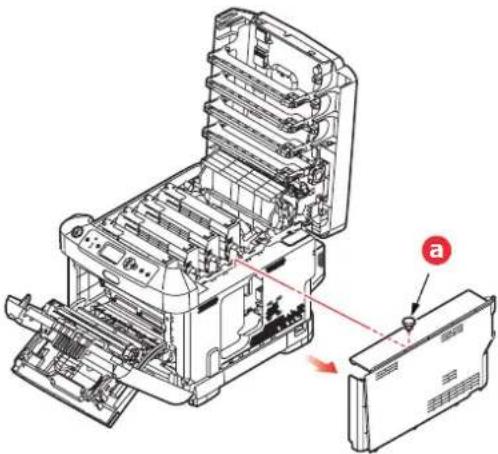 a