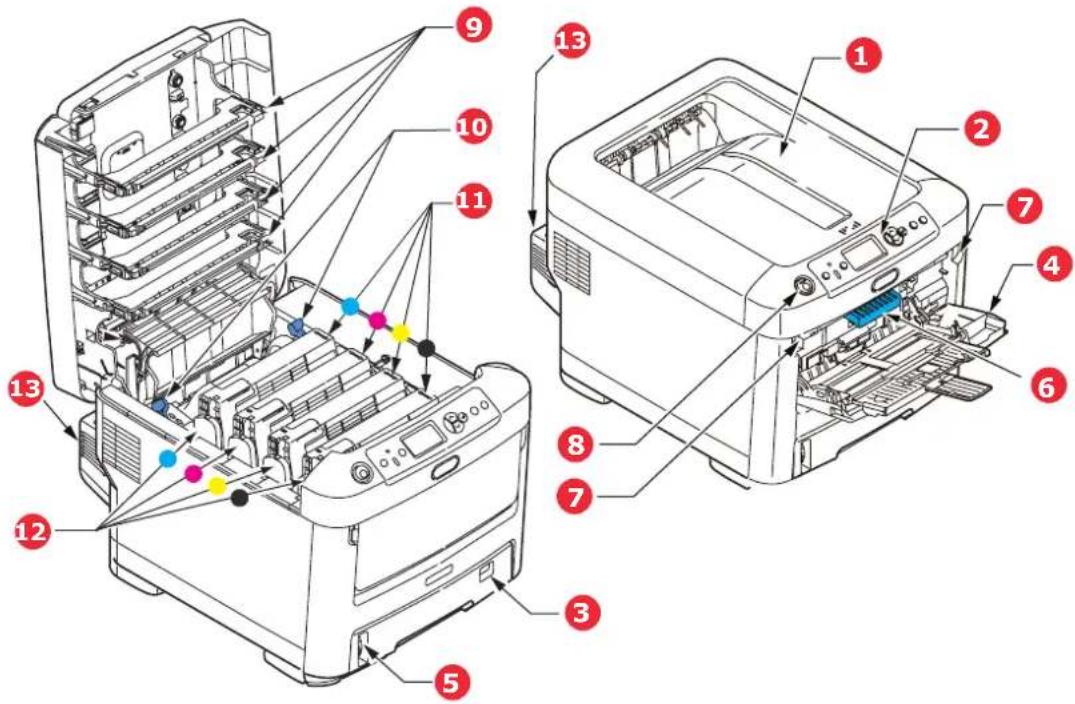 9
13
1
10
2
11
7
4
13
6
8
7
12
3
5