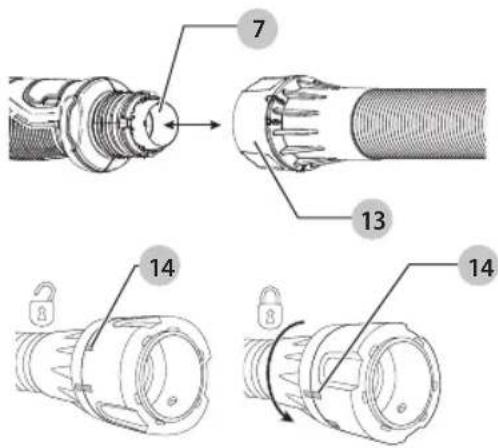 7

13

14

14