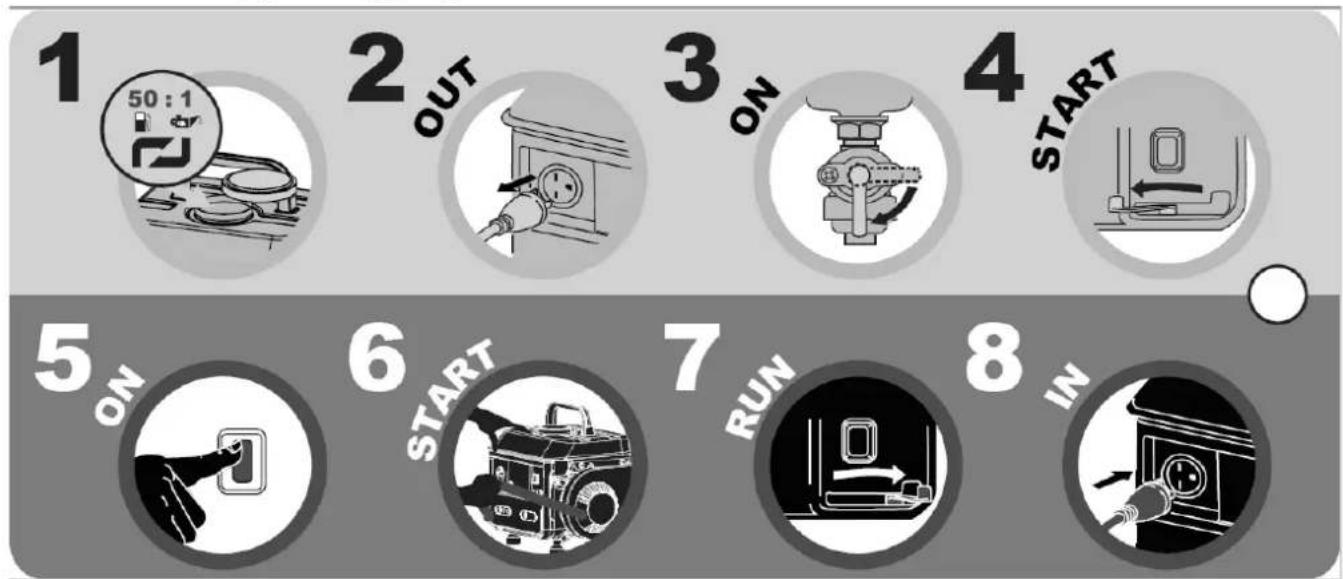 1
50 : 1
2 OUT
3 ON
4 START
5 ON
6 START
7 RUN
8 IN