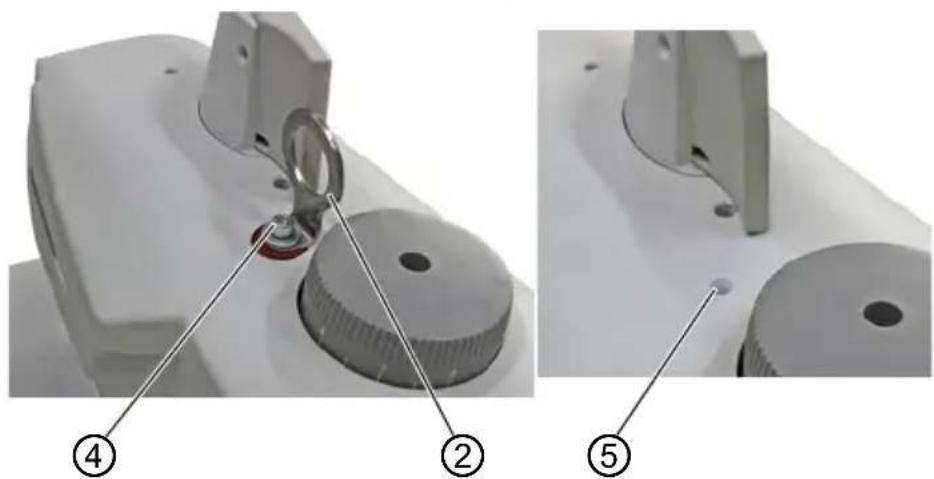 ④ ② ⑤