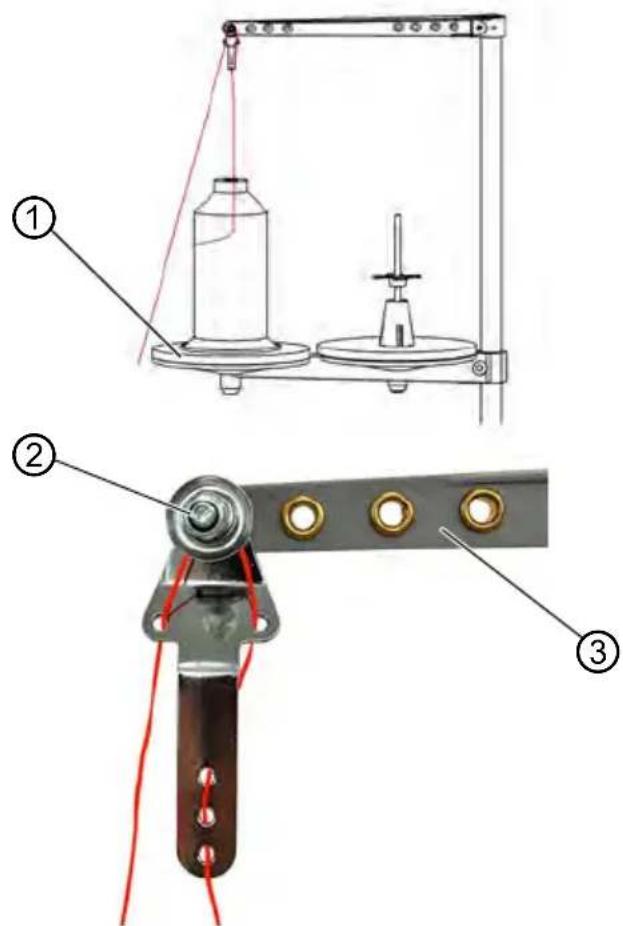 1

2

3