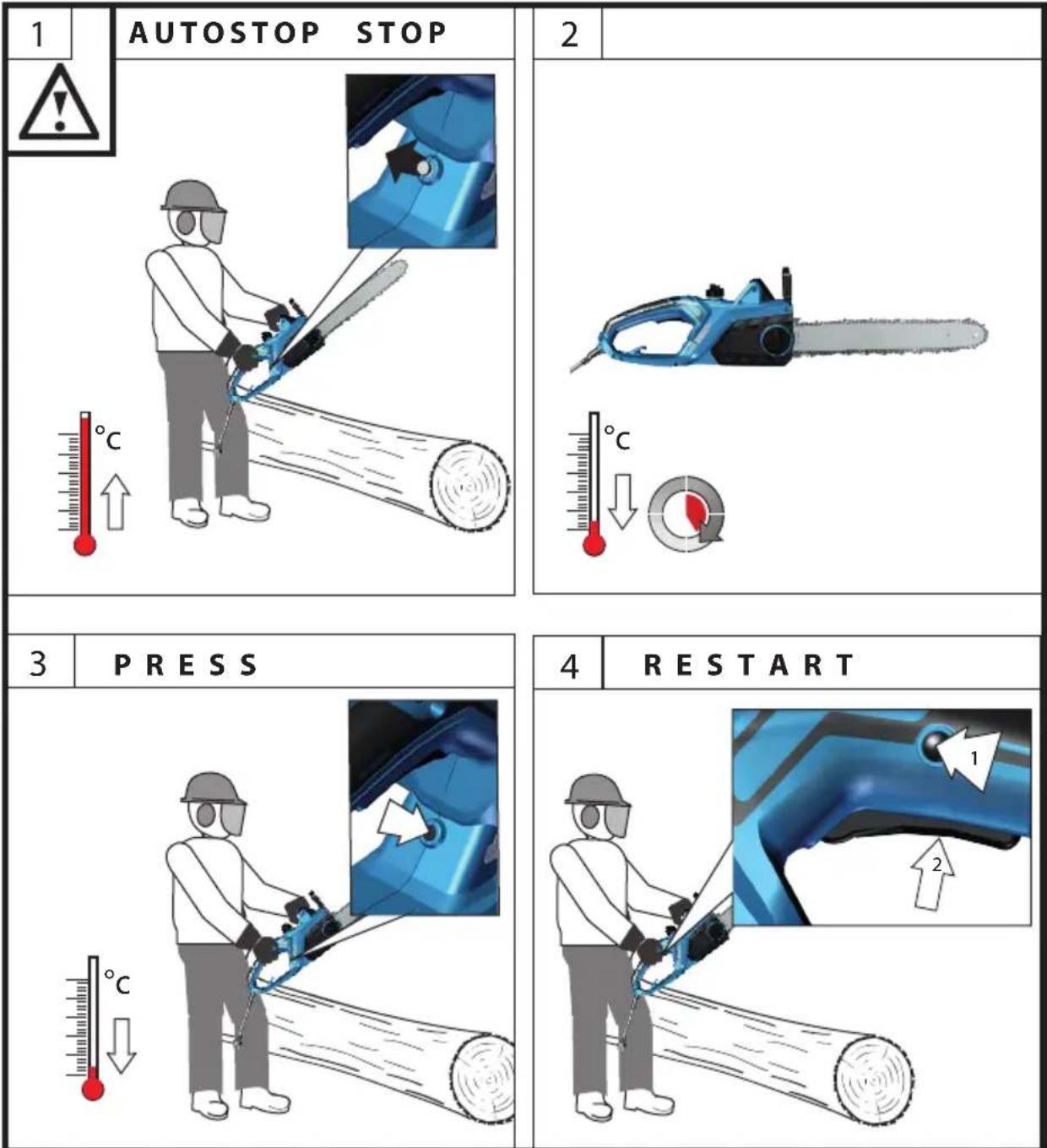 1 AUTOSTOP STOP

°C

2

°C

3 PRESS

°C

4 RESTART

1

2