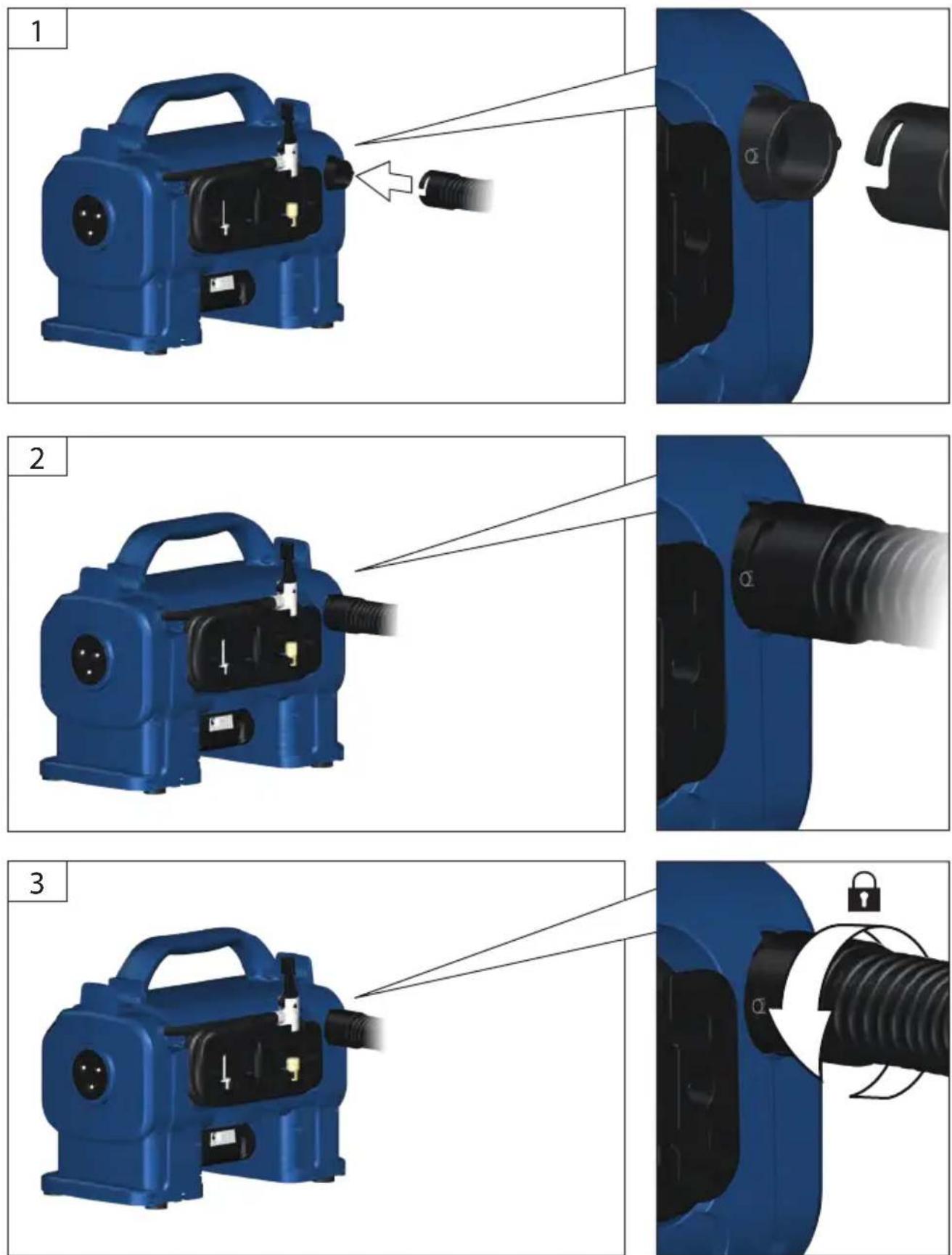 1

2

3