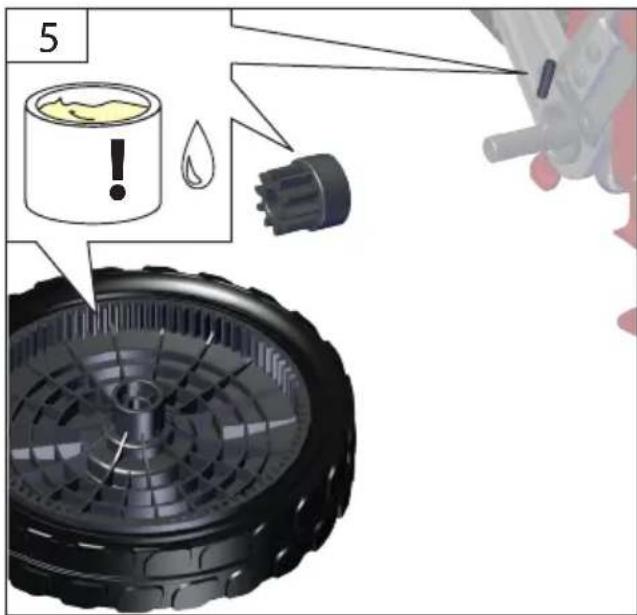 5

!