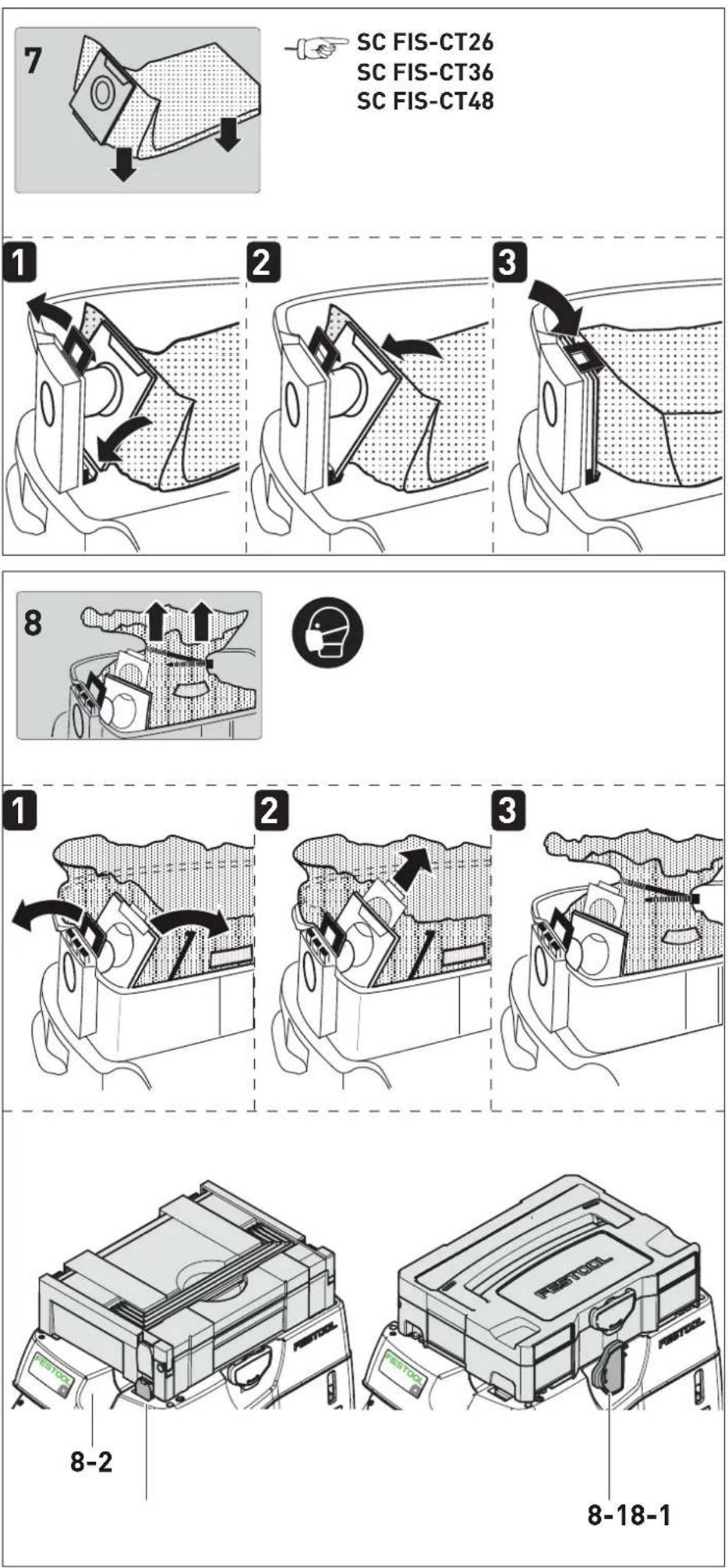 7

SC FIS-CT26
SC FIS-CT36
SC FIS-CT48

1

2

3

8

1

2

3

FESTOOL

FESTOOL

FESTOOL

FESTOOL

FESTOOL

8-2

8-18-1