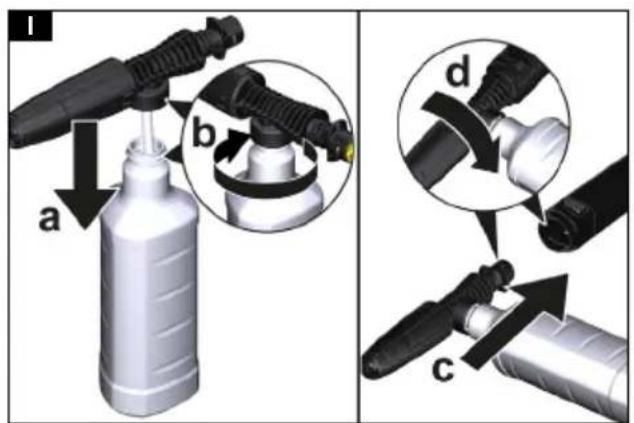 I

a

b

d

c