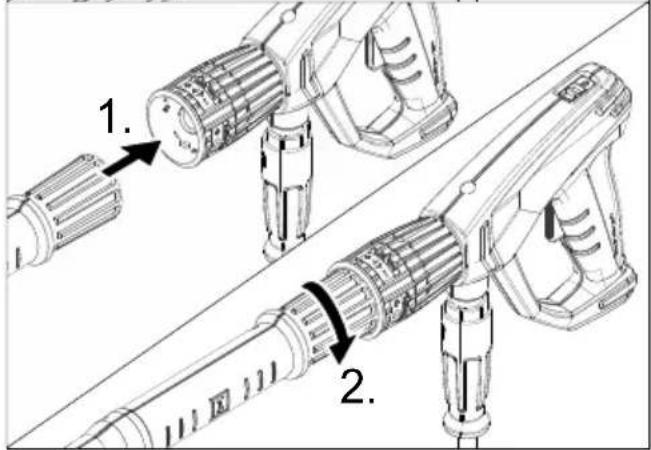 1.

2.