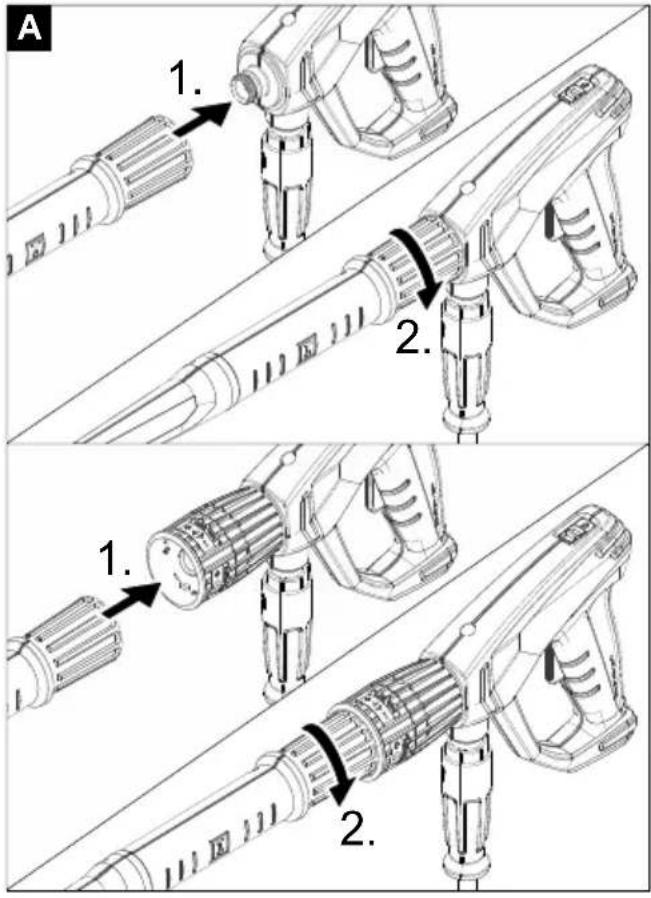 A

1.

2.

1.

2.