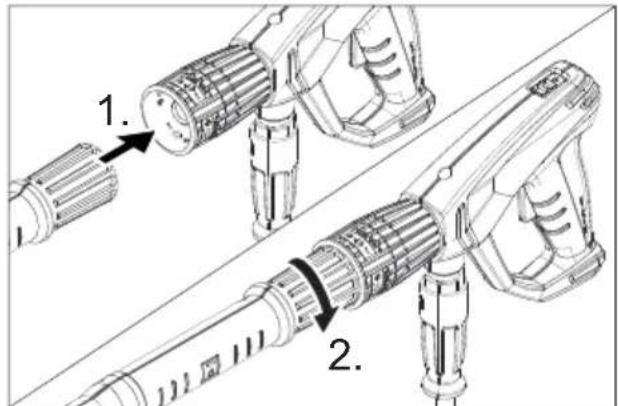 1.

2.