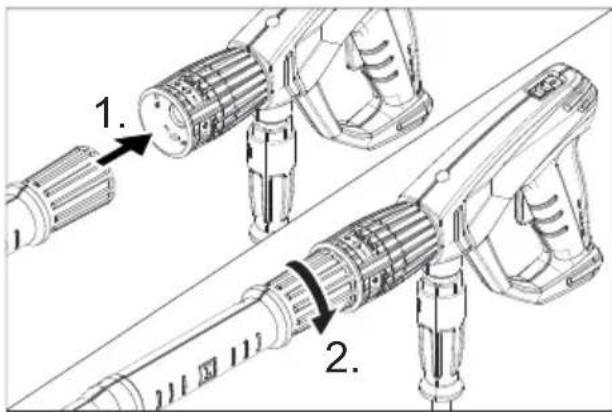 1.

2.