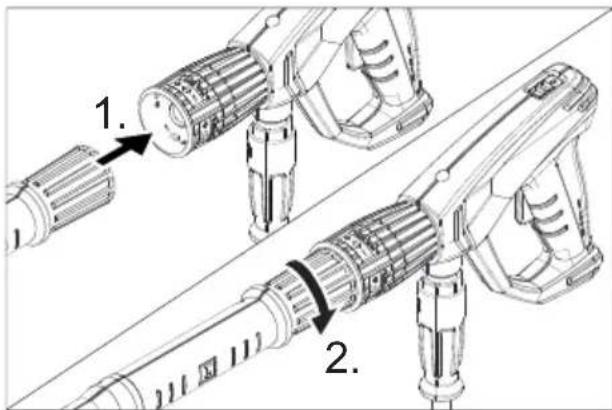 1.

2.